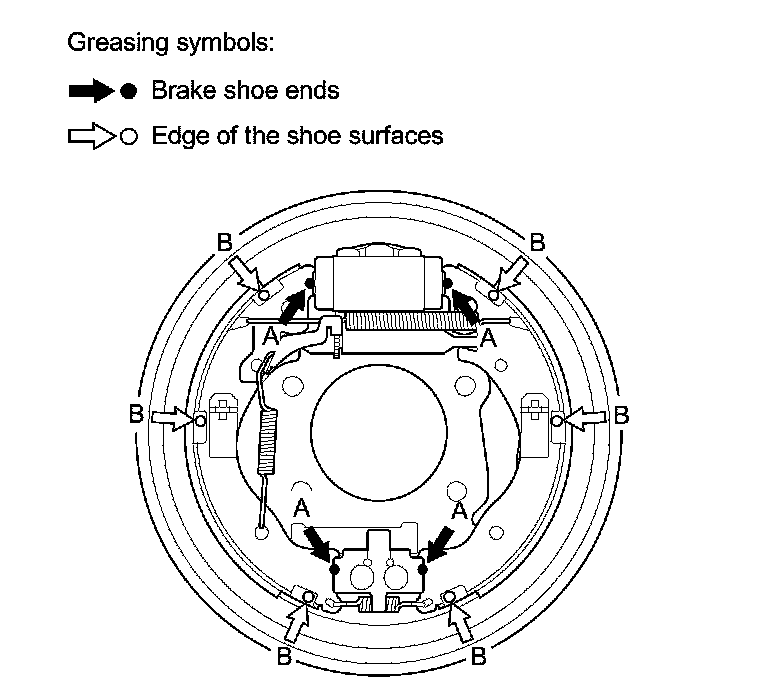 Greasing symbols:

Brake shoe ends

Edge of the shoe surfaces

B

B

A

A

B

B

A

A

B

B