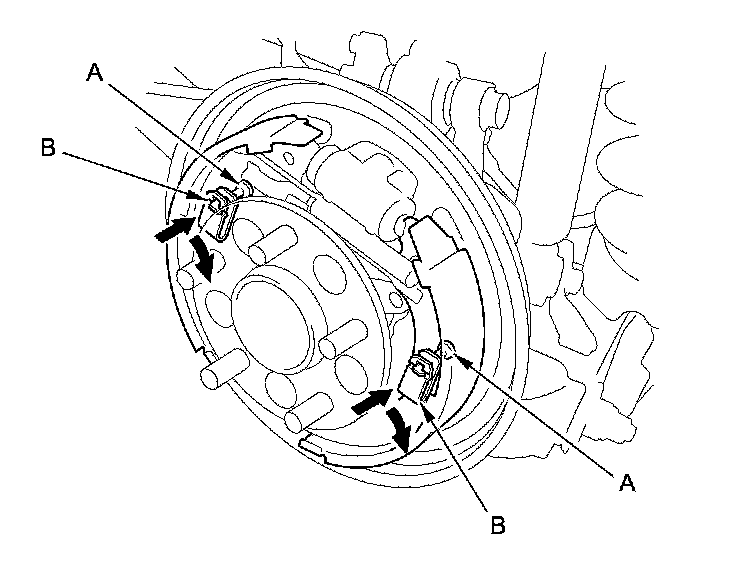 A
B
A
B