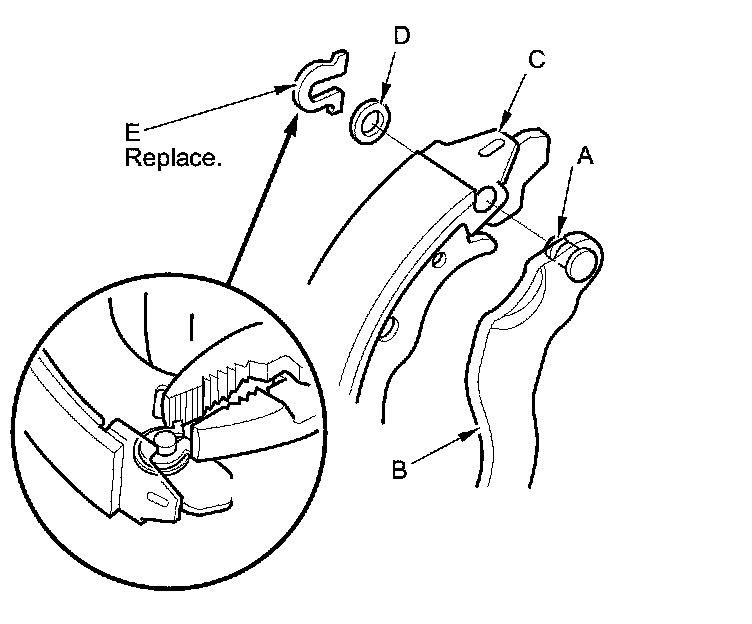 D
C
E
Replace.
A
B