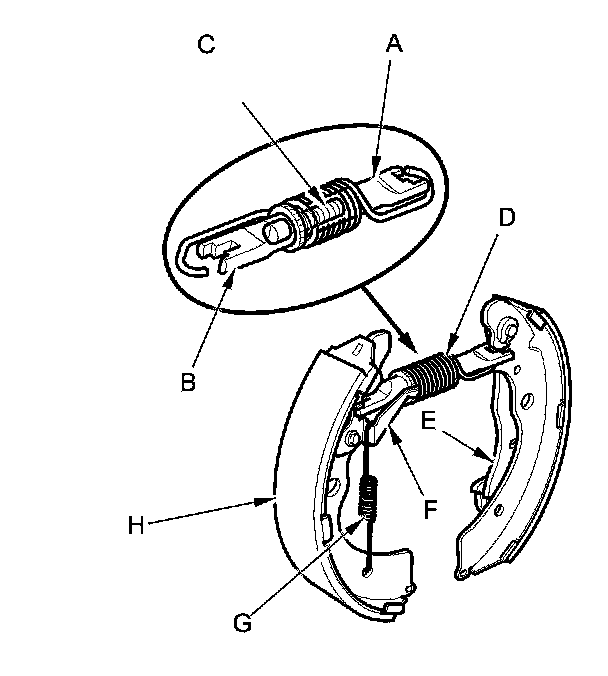 C
A
D
B
E
F
H
G