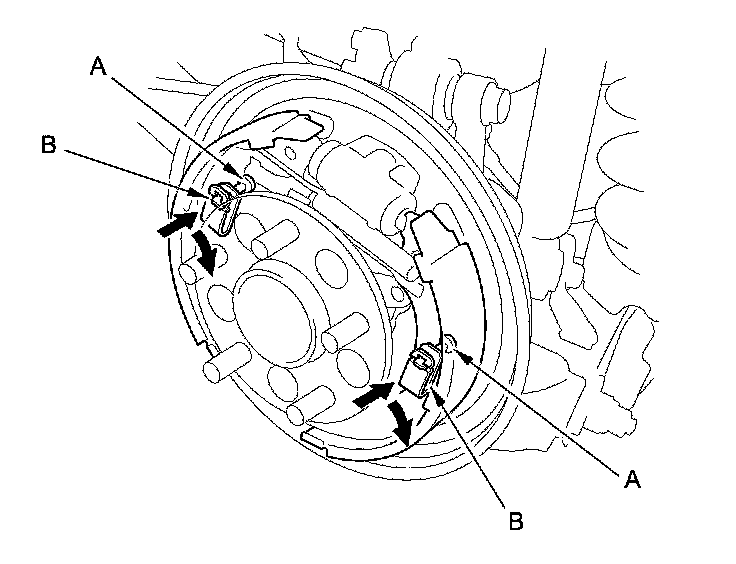 A
B
A
B