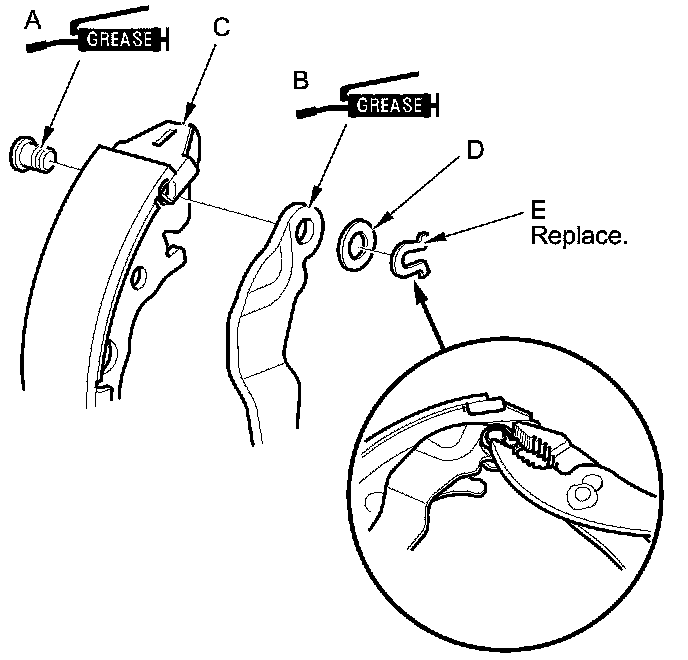 A

GREASE

C

B

GREASE

D

E
Replace.