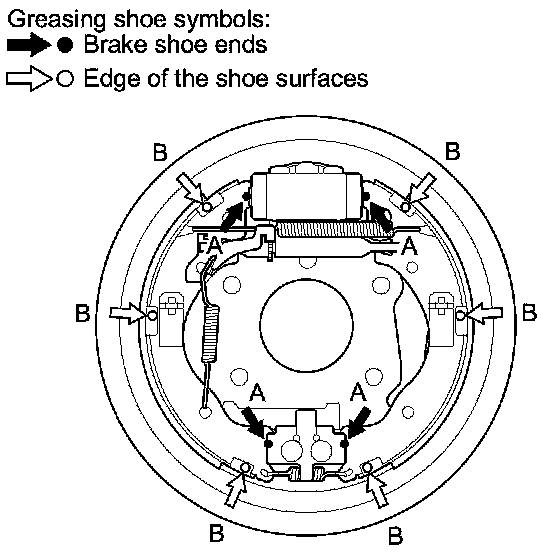 Greasing shoe symbols:
● Brake shoe ends
○ Edge of the shoe surfaces

B
B
A
A
B
B
A
A
B
B