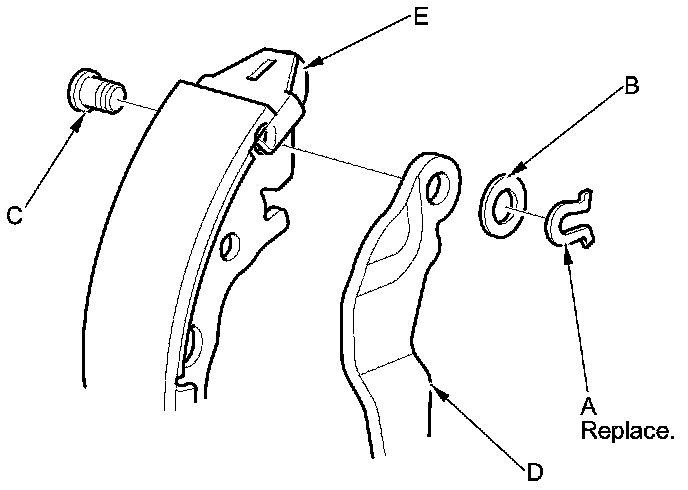 E
B
C
A
Replace.
D