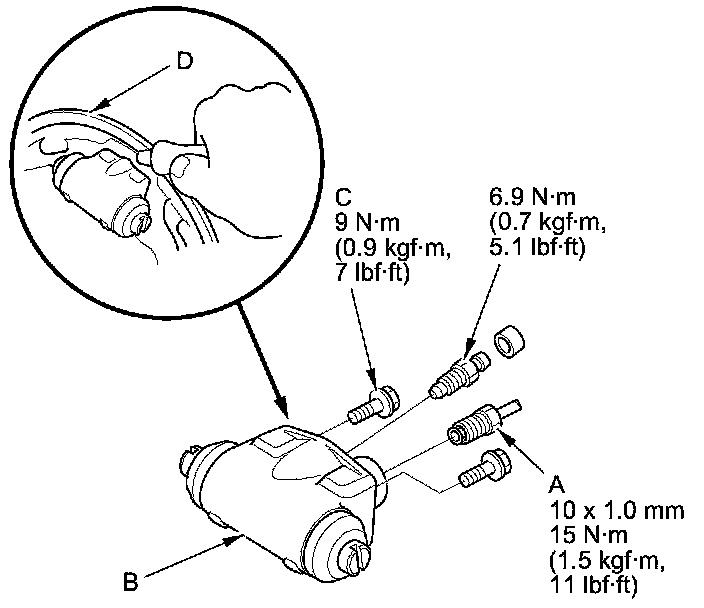 D

C
9 N·m
(0.9 kgf·m,
7 lbf·ft)

6.9 N·m
(0.7 kgf·m,
5.1 lbf·ft)

A
10 x 1.0 mm
15 N·m
(1.5 kgf·m,
11 lbf·ft)

B