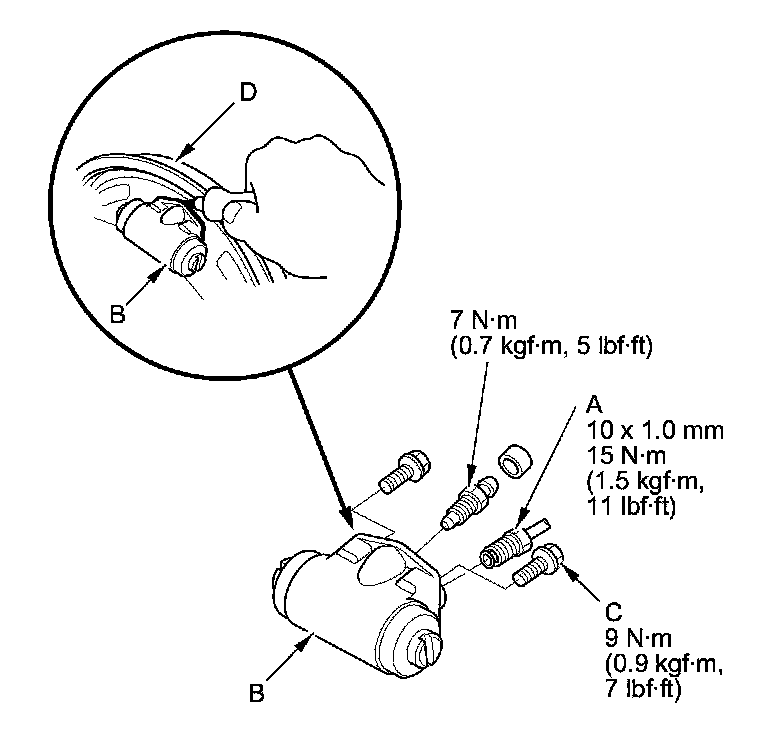 D

B

7 N·m
(0.7 kgf·m, 5 lbf·ft)

A
10 x 1.0 mm
15 N·m
(1.5 kgf·m,
11 lbf·ft)

C
9 N·m
(0.9 kgf·m,
7 lbf·ft)

B