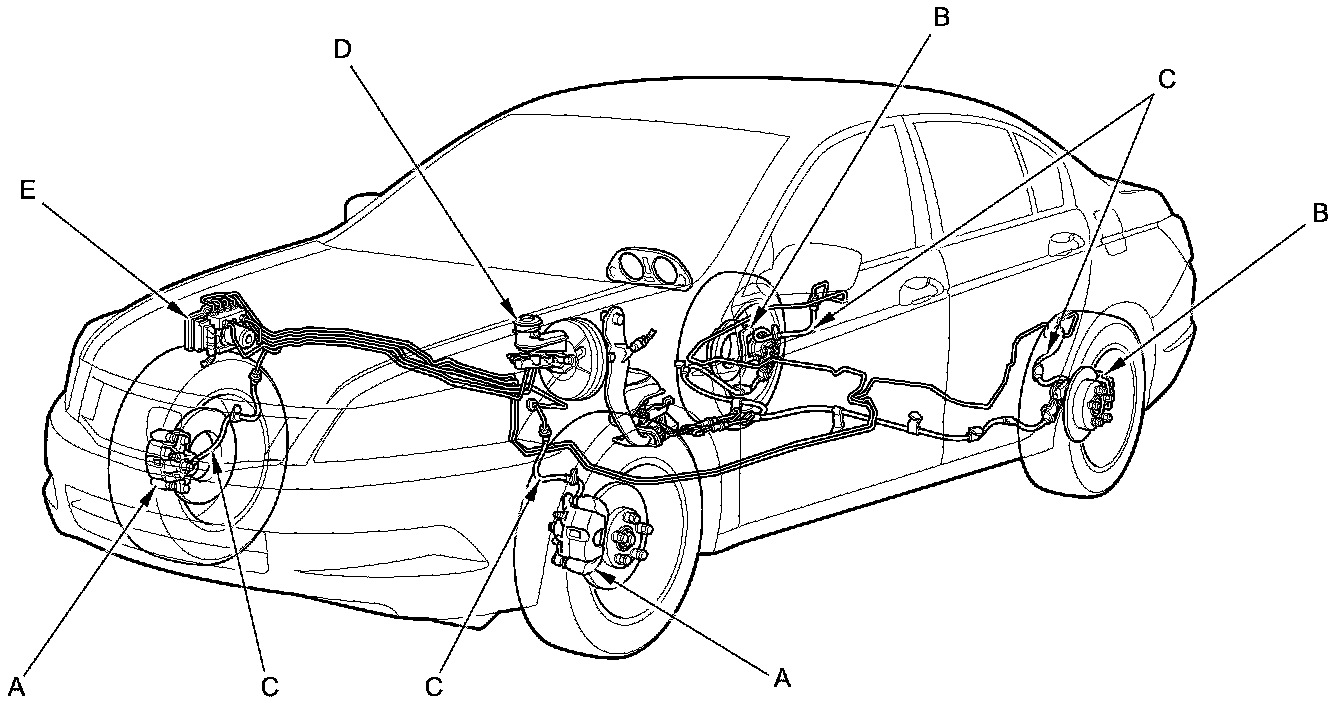 D
B
C
E
B
A
C
C
A