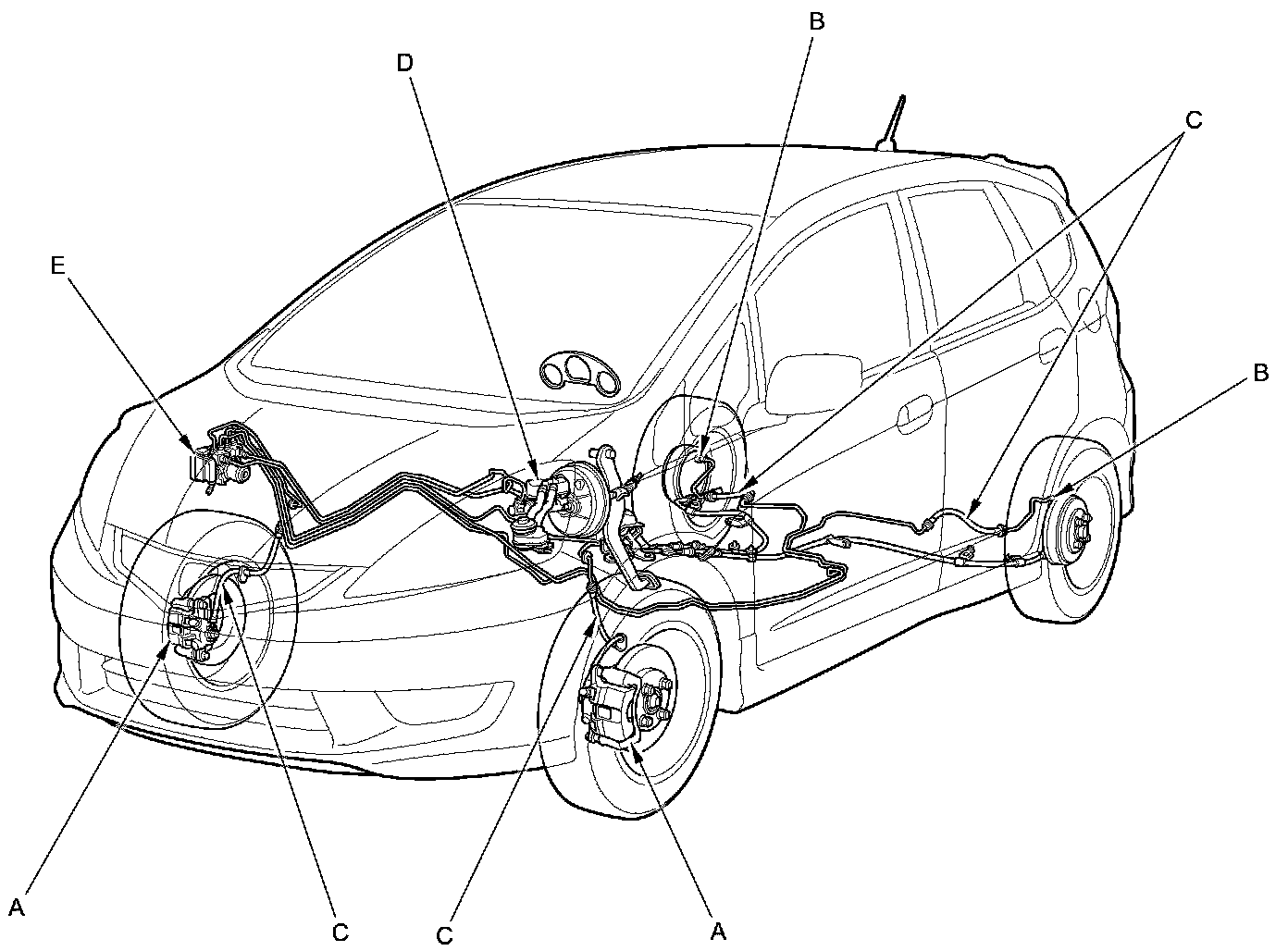 B
D
C
E
B
A
C
C
A