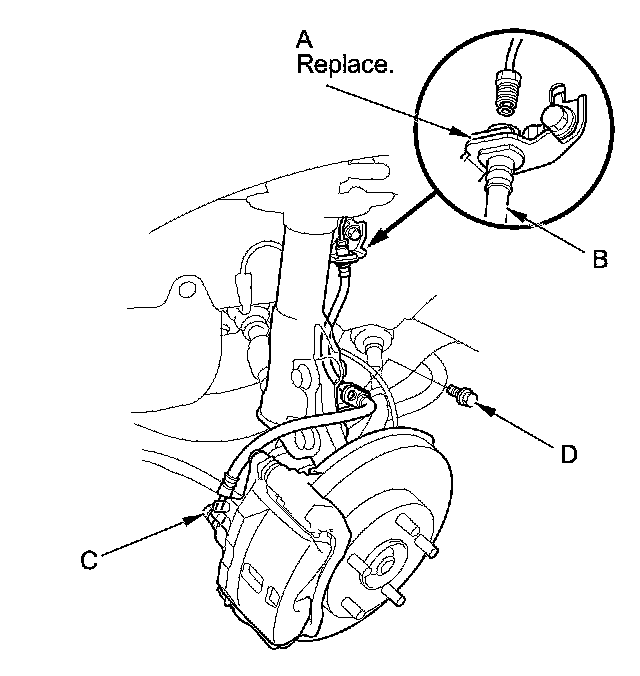 A
Replace.

B

D

C