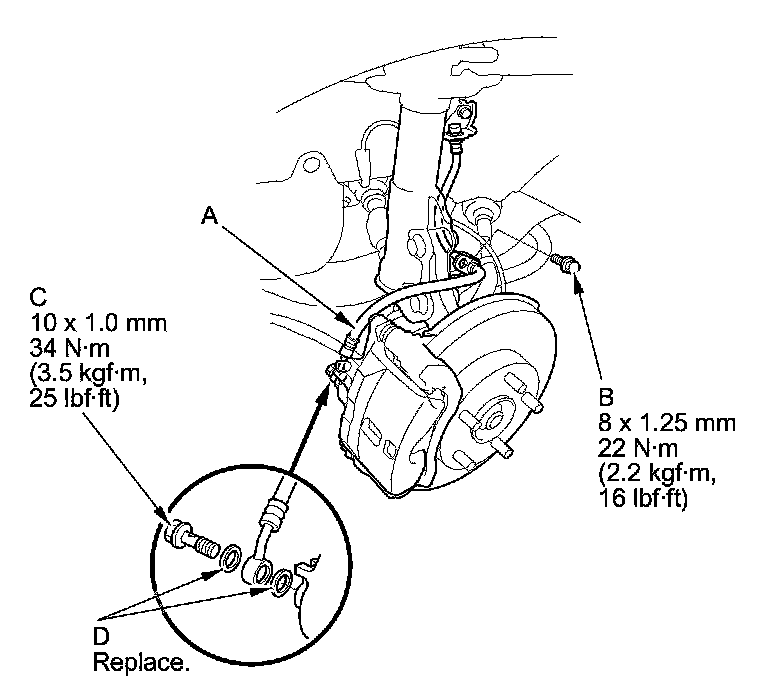 A

C
10 x 1.0 mm
34 N·m
(3.5 kgf·m,
25 lbf·ft)

B
8 x 1.25 mm
22 N·m
(2.2 kgf·m,
16 lbf·ft)

D
Replace.