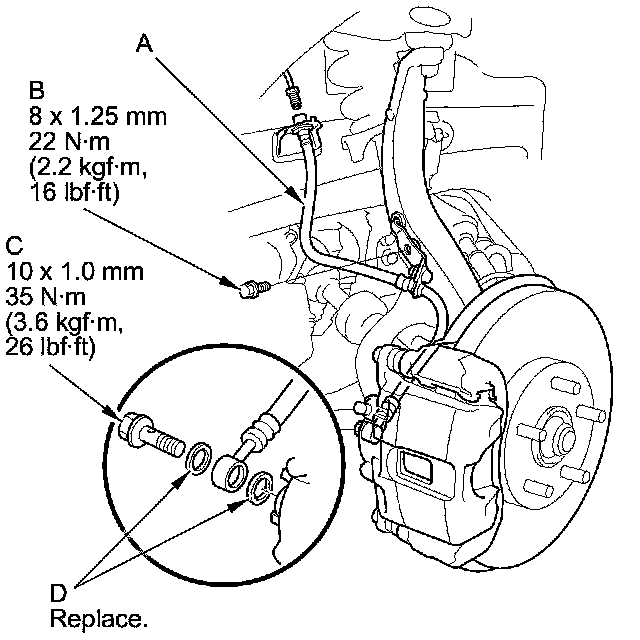 A

B
8 x 1.25 mm
22 N·m
(2.2 kgf·m,
16 lbf·ft)

C
10 x 1.0 mm
35 N·m
(3.6 kgf·m,
26 lbf·ft)

D
Replace.