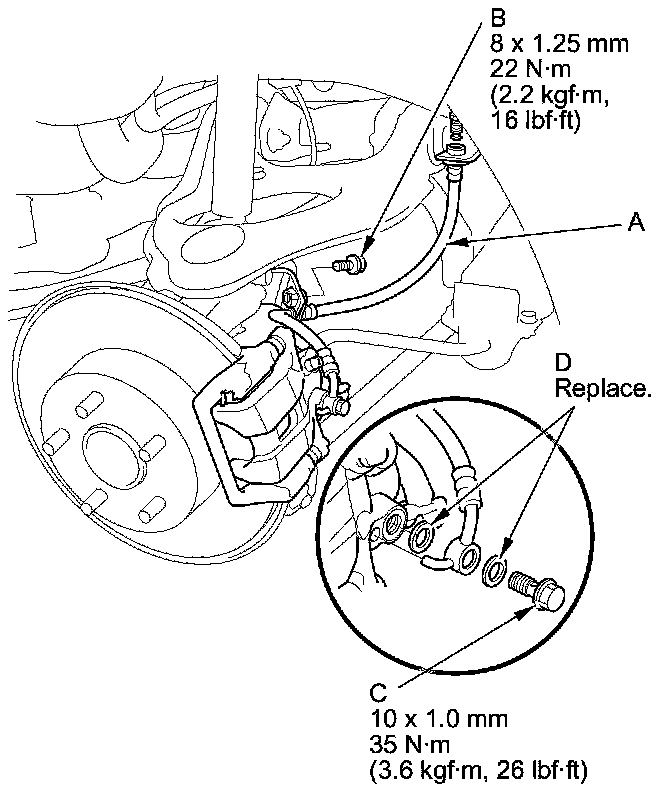 B
8 x 1.25 mm
22 N·m
(2.2 kgf·m,
16 lbf·ft)

A

D
Replace.

C
10 x 1.0 mm
35 N·m
(3.6 kgf·m, 26 lbf·ft)