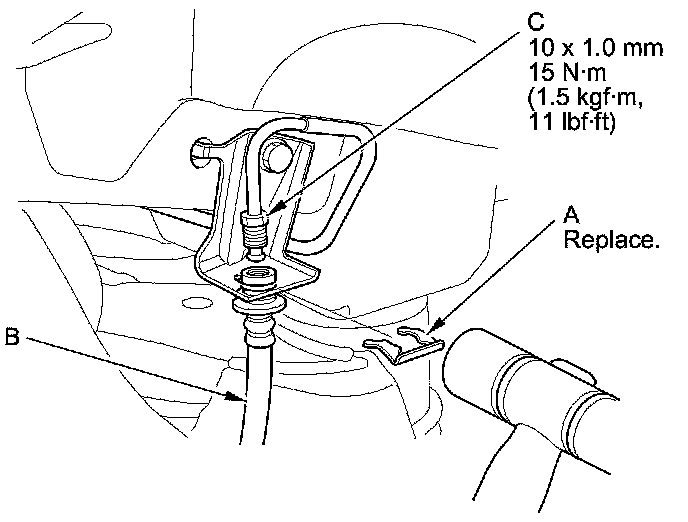 C
10 x 1.0 mm
15 N·m
(1.5 kgf·m,
11 lbf·ft)

A
Replace.

B