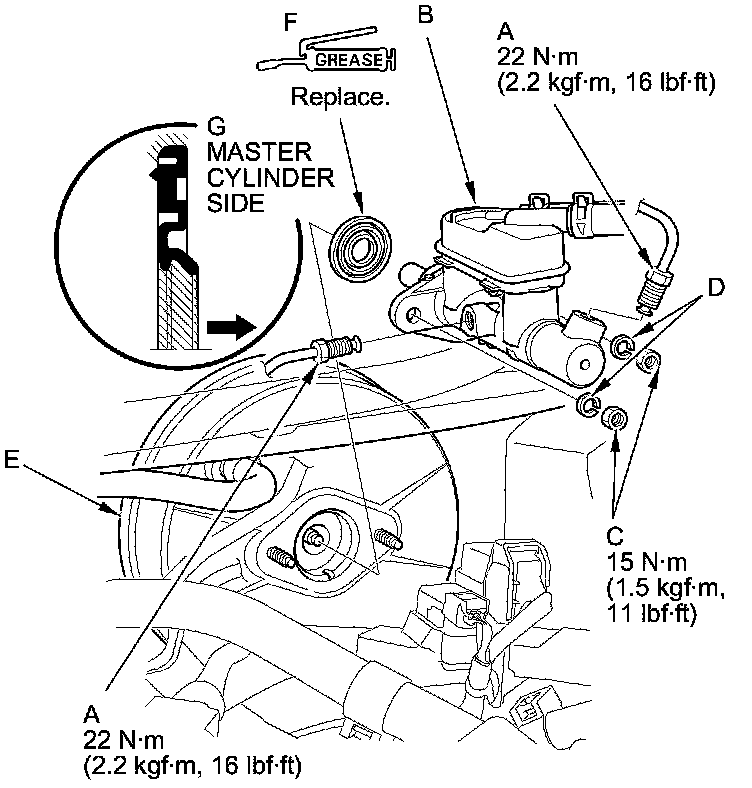 F
GREASE
Replace.

B

A
22 N·m
(2.2 kgf·m, 16 lbf·ft)

G
MASTER
CYLINDER
SIDE

D

E

C
15 N·m
(1.5 kgf·m,
11 lbf·ft)

A
22 N·m
(2.2 kgf·m, 16 lbf·ft)