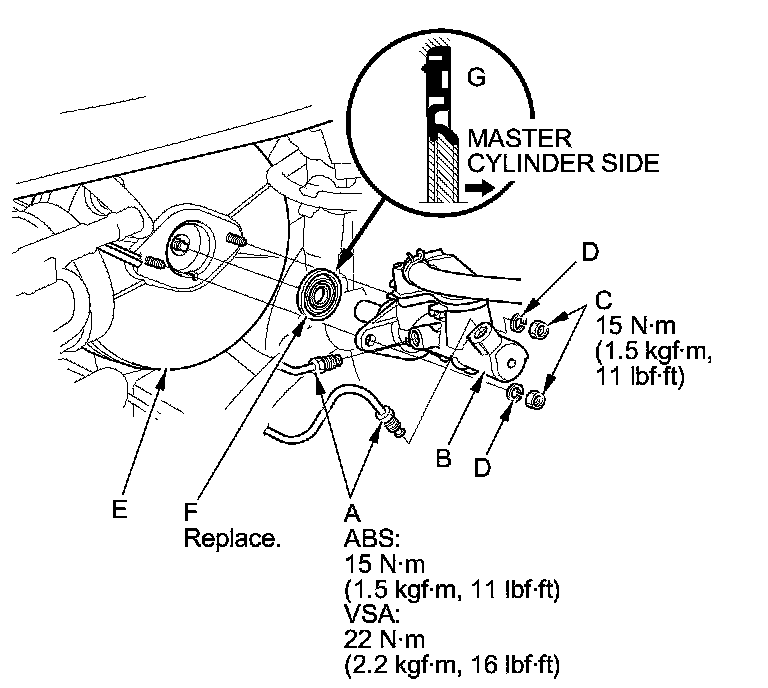 G

MASTER CYLINDER SIDE

D

C
15 N·m
(1.5 kgf·m, 11 lbf·ft)

B

D

E

F
Replace.

A
ABS:
15 N·m
(1.5 kgf·m, 11 lbf·ft)
VSA:
22 N·m
(2.2 kgf·m, 16 lbf·ft)