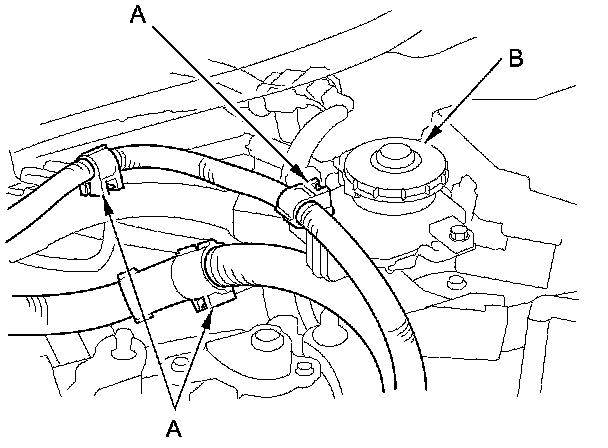 A

B

A