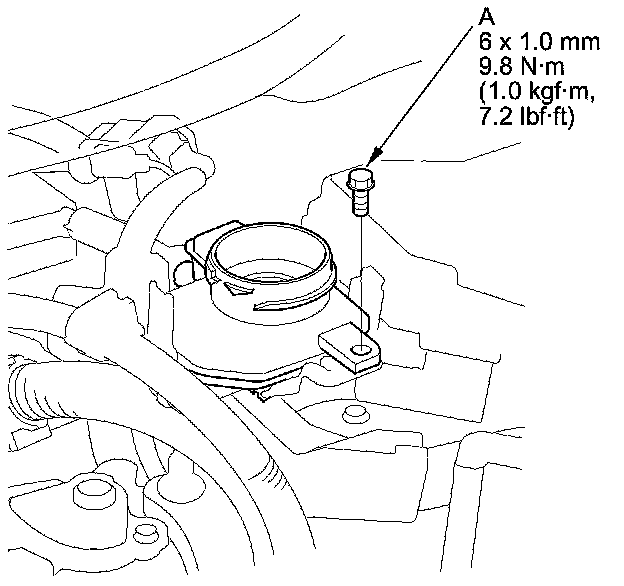 A
6 x 1.0 mm
9.8 N·m
(1.0 kgf·m,
7.2 lbf·ft)