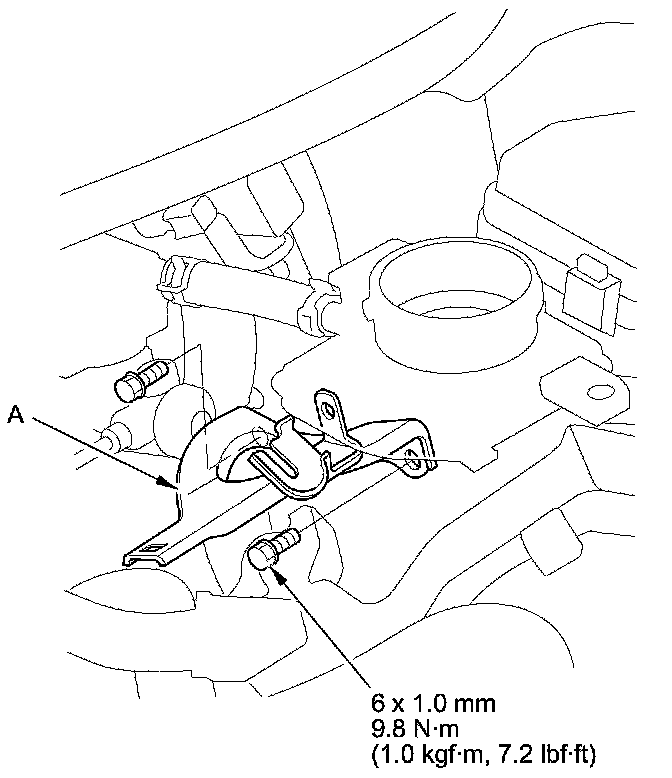 A

6 x 1.0 mm
9.8 N·m
(1.0 kgf·m, 7.2 lbf·ft)