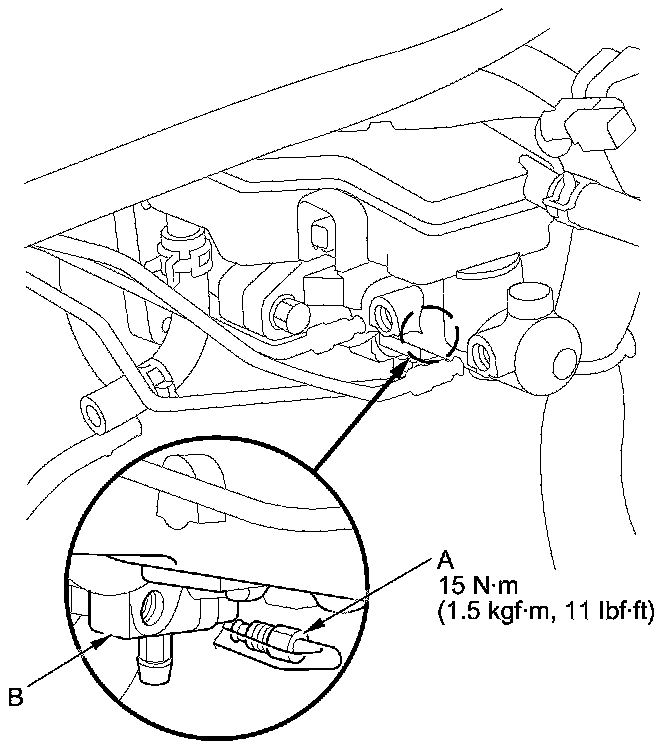 A
15 N·m
(1.5 kgf·m, 11 lbf·ft)

B