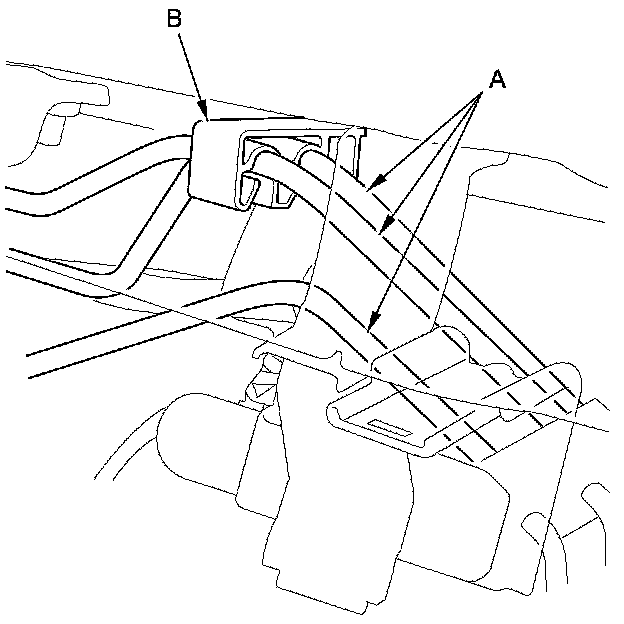 B
A