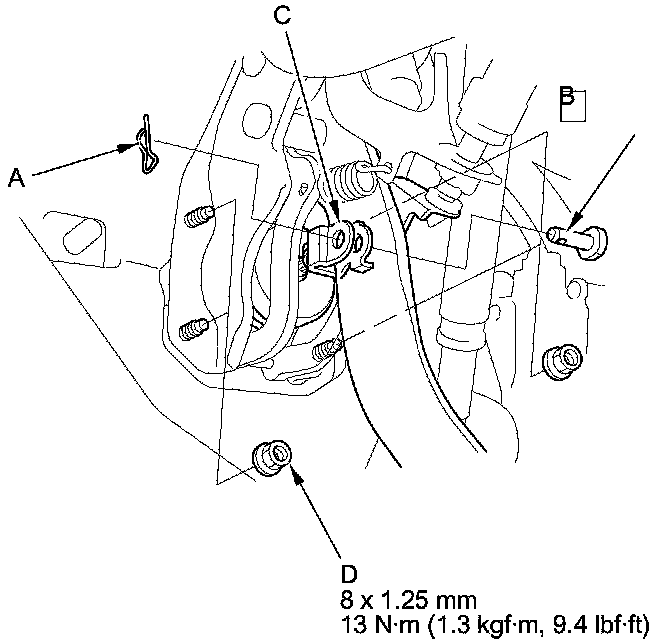 C
B
A
D
8 x 1.25 mm
13 N·m (1.3 kgf·m, 9.4 lbf·ft)