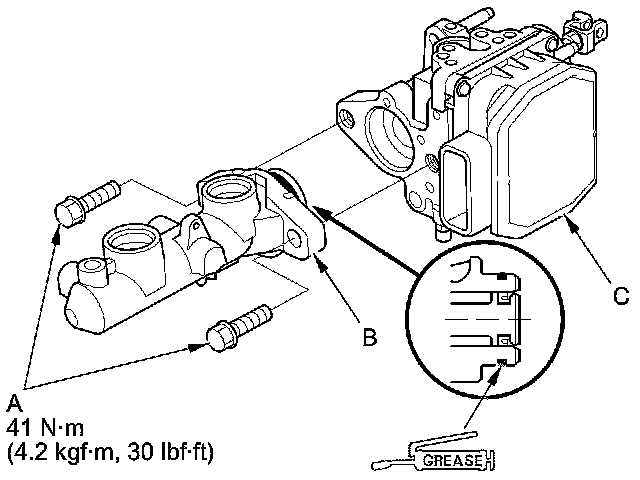 C

B

A
41 N·m
(4.2 kgf·m, 30 lbf·ft)

GREASE