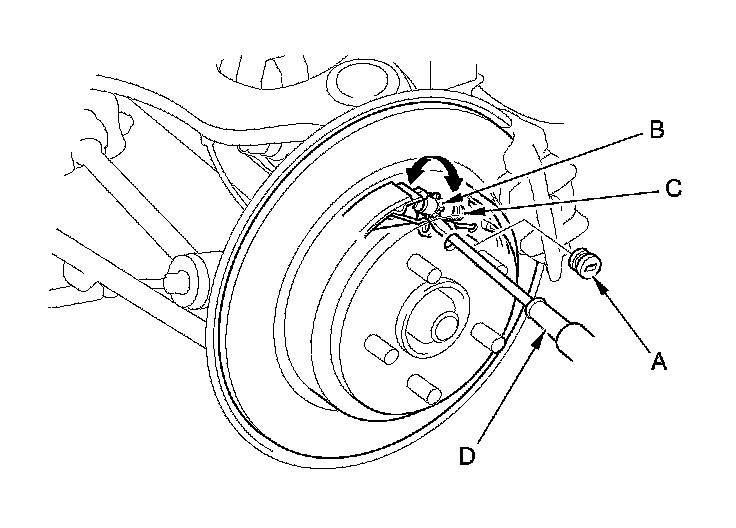 B
C
A
D