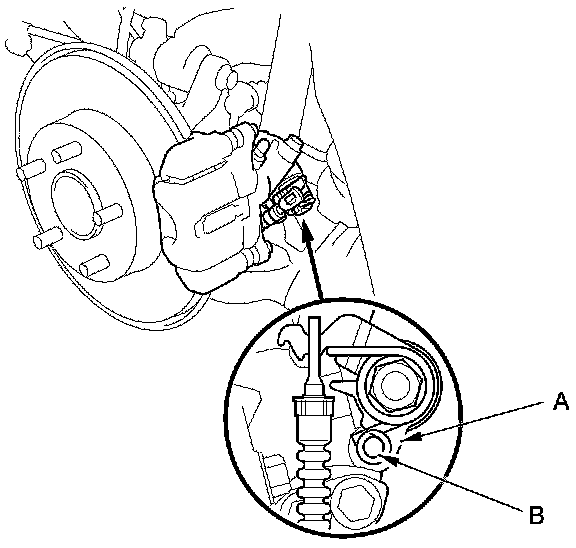 A
B