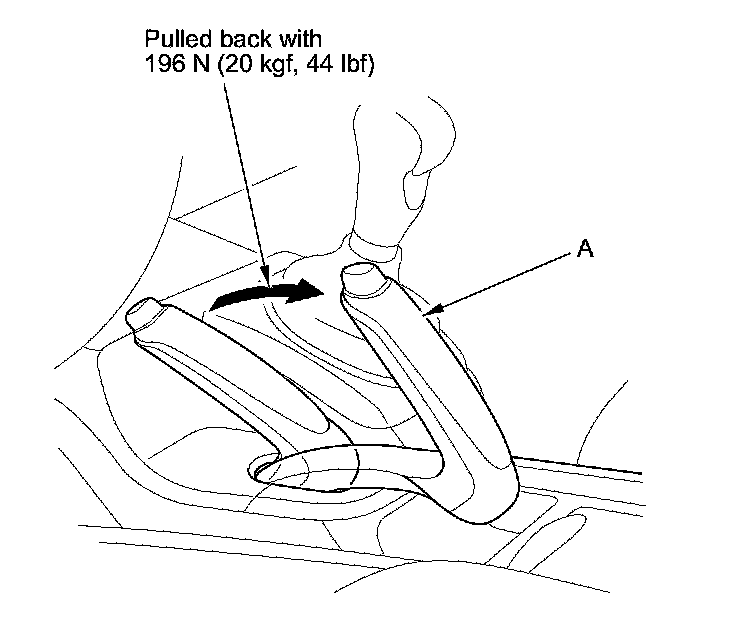 Pulled back with
196 N (20 kgf, 44 lbf)

A