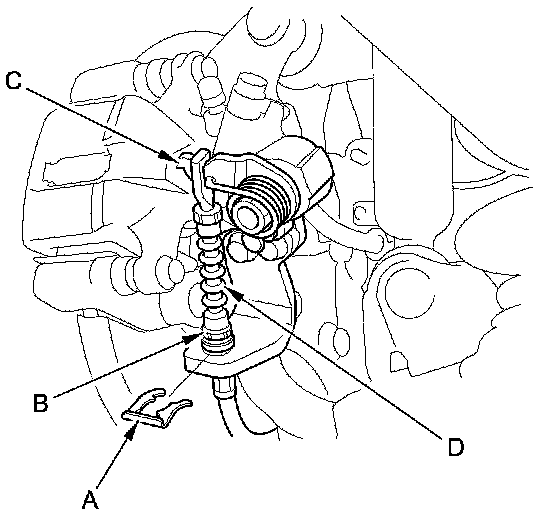 C
B
D
A