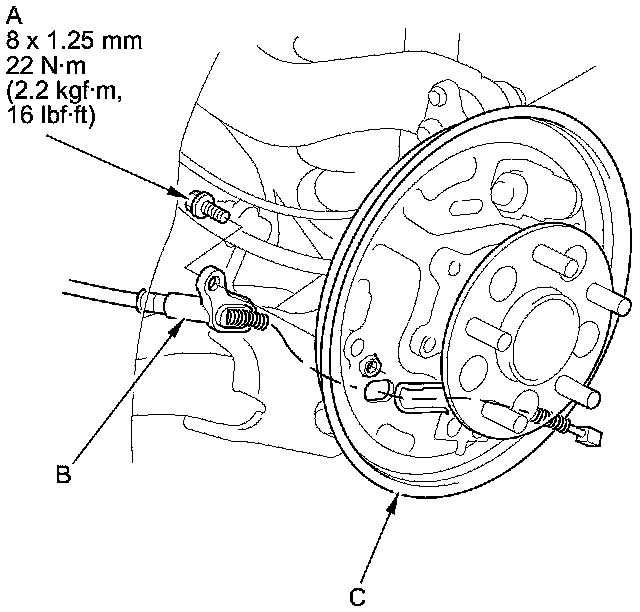 A
8 x 1.25 mm
22 N·m
(2.2 kgf·m,
16 lbf·ft)

B

C