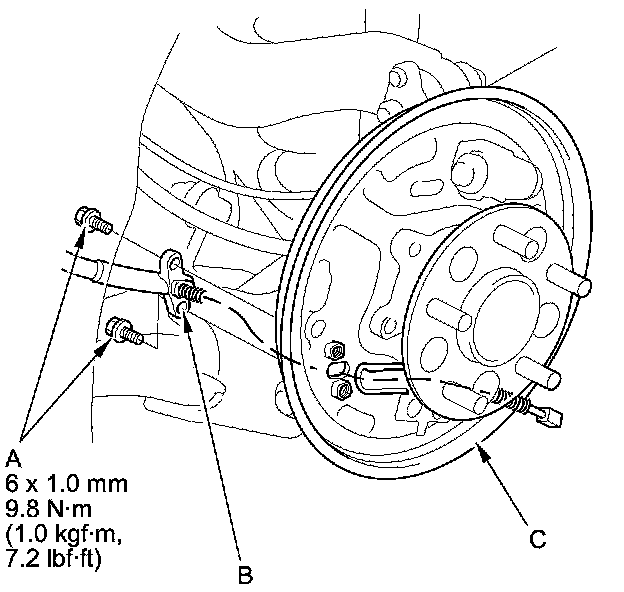 A
6 x 1.0 mm
9.8 N·m
(1.0 kgf·m,
7.2 lbf·ft)

B

C