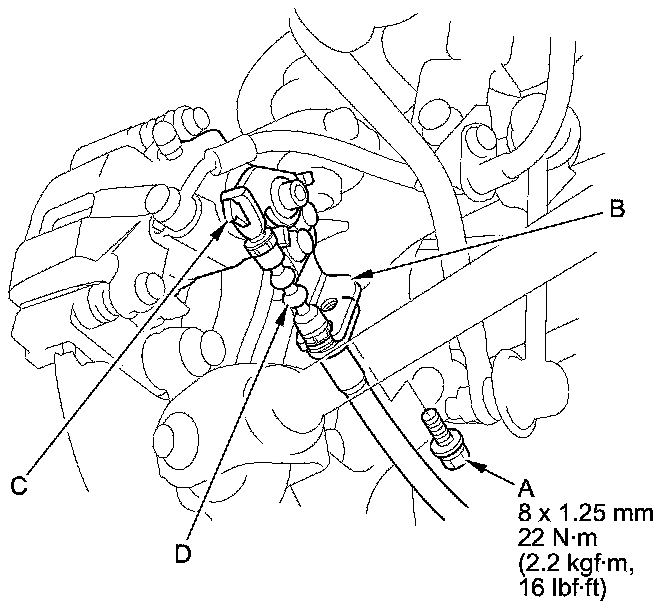 B

C

D

A
8 x 1.25 mm
22 N·m
(2.2 kgf·m,
16 lbf·ft)