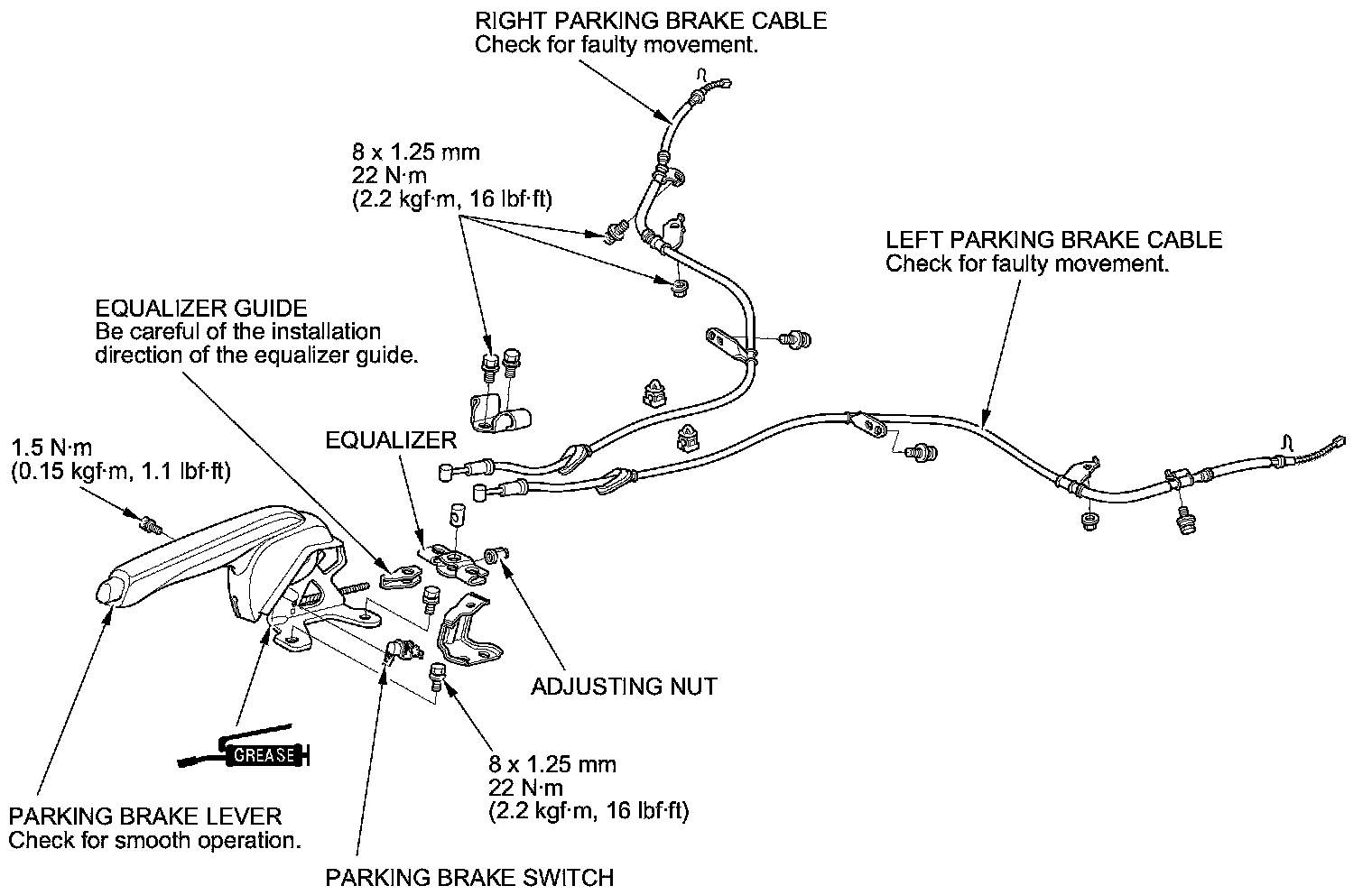 RIGHT PARKING BRAKE CABLE
Check for faulty movement.

8 x 1.25 mm
22 N·m
(2.2 kgf·m, 16 lbf·ft)

LEFT PARKING BRAKE CABLE
Check for faulty movement.

EQUALIZER GUIDE
Be careful of the installation direction of the equalizer guide.

EQUALIZER

1.5 N·m
(0.15 kgf·m, 1.1 lbf·ft)

ADJUSTING NUT

GREASE

8 x 1.25 mm
22 N·m
(2.2 kgf·m, 16 lbf·ft)

PARKING BRAKE LEVER
Check for smooth operation.

PARKING BRAKE SWITCH