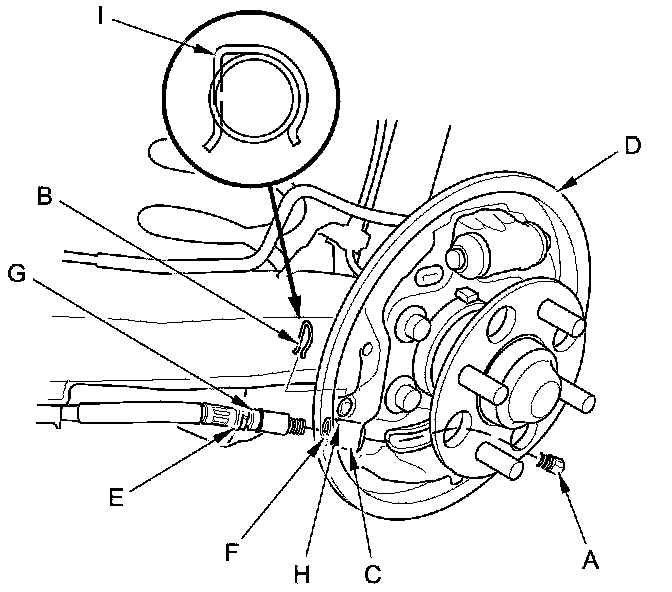 I
D
B
G
E
F
H
C
A