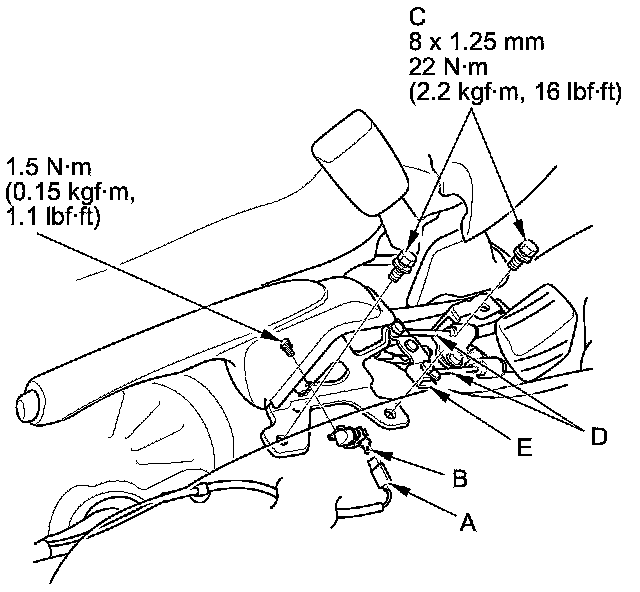 C
8 x 1.25 mm
22 N·m
(2.2 kgf·m, 16 lbf·ft)

1.5 N·m
(0.15 kgf·m,
1.1 lbf·ft)

D

E

B

A