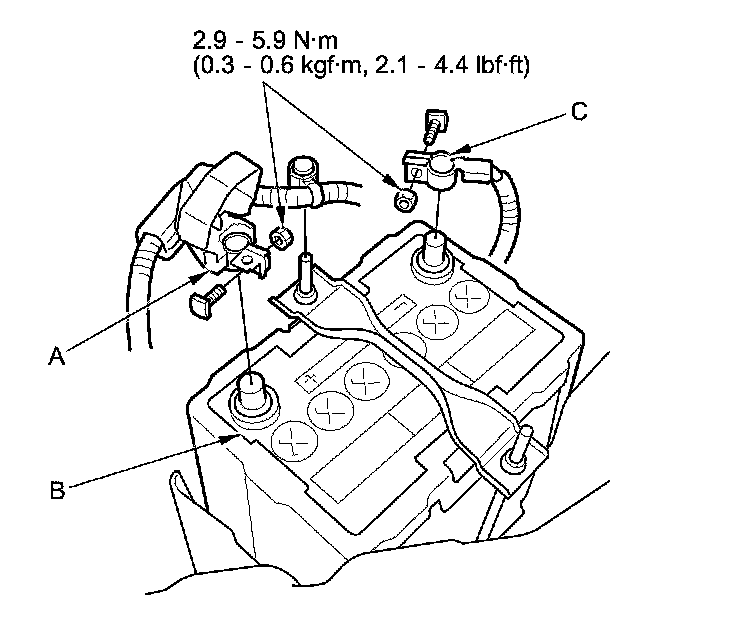 2.9 - 5.9 N·m
(0.3 - 0.6 kgf·m, 2.1 - 4.4 lbf·ft)

C

A

B