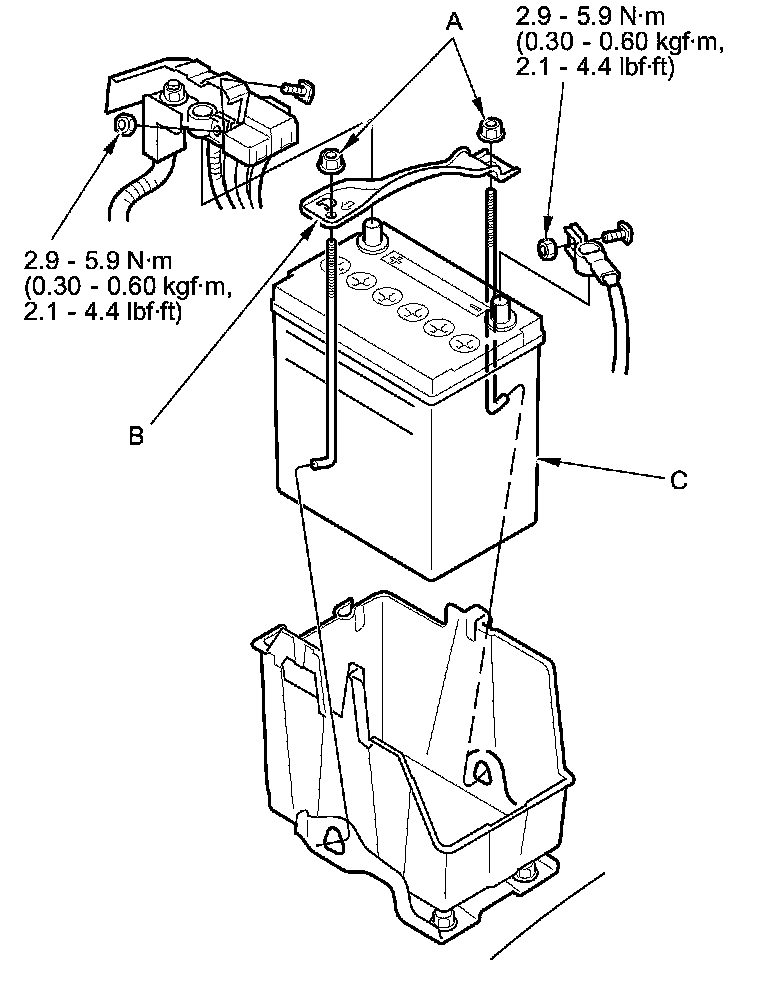 A

2.9 - 5.9 N·m
(0.30 - 0.60 kgf·m,
2.1 - 4.4 lbf·ft)

2.9 - 5.9 N·m
(0.30 - 0.60 kgf·m,
2.1 - 4.4 lbf·ft)

B

C