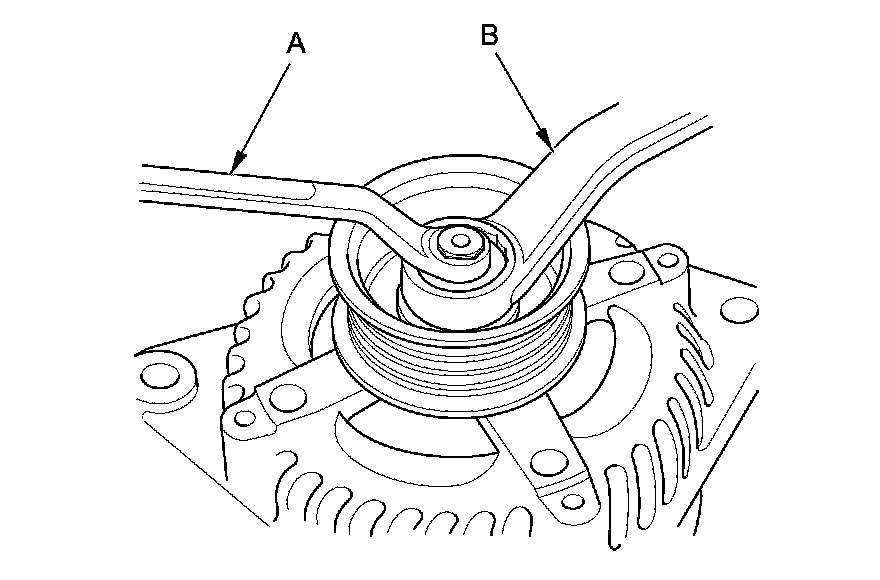 A
B