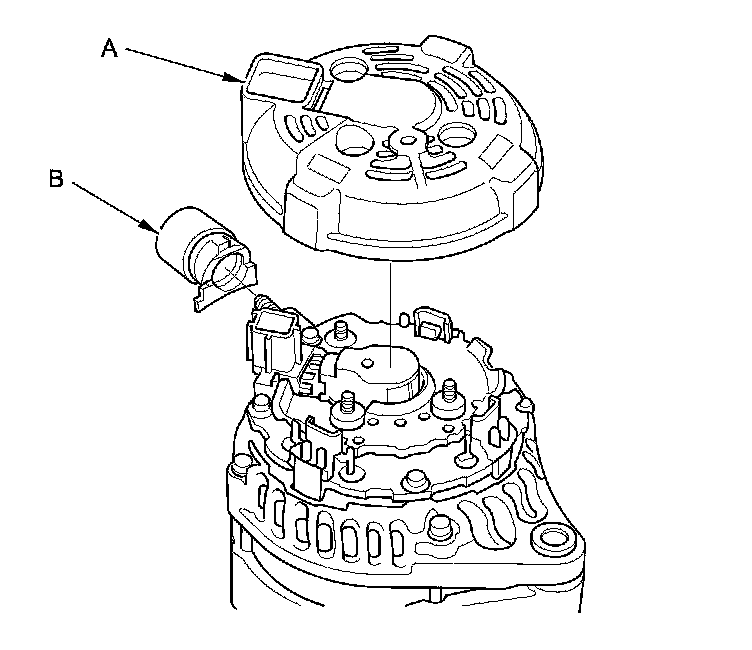 A

B