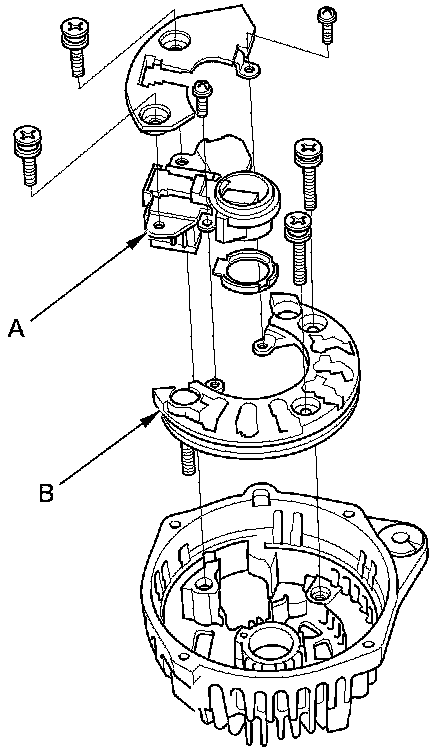 A

B