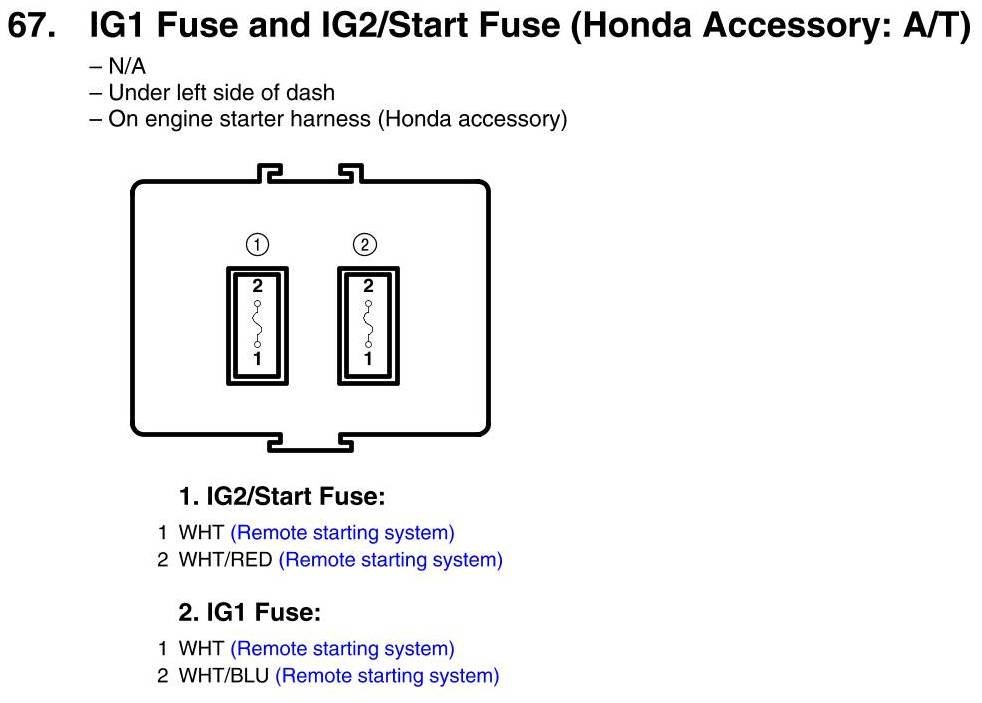 67. IG1 Fuse and IG2/Start Fuse (Honda Accessory: A/T)

– N/A
– Under left side of dash
– On engine starter harness (Honda accessory)

①
2
1

②
2
1

1. IG2/Start Fuse:

1 WHT (Remote starting system)
2 WHT/RED (Remote starting system)

2. IG1 Fuse:

1 WHT (Remote starting system)
2 WHT/BLU (Remote starting system)