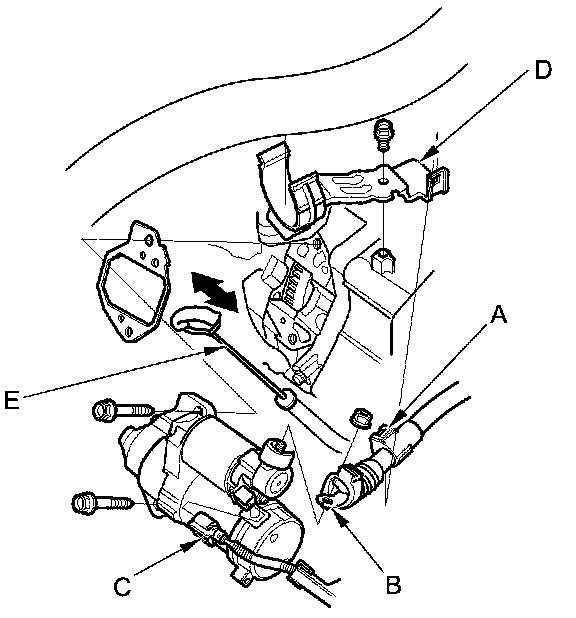 D
A
E
C
B