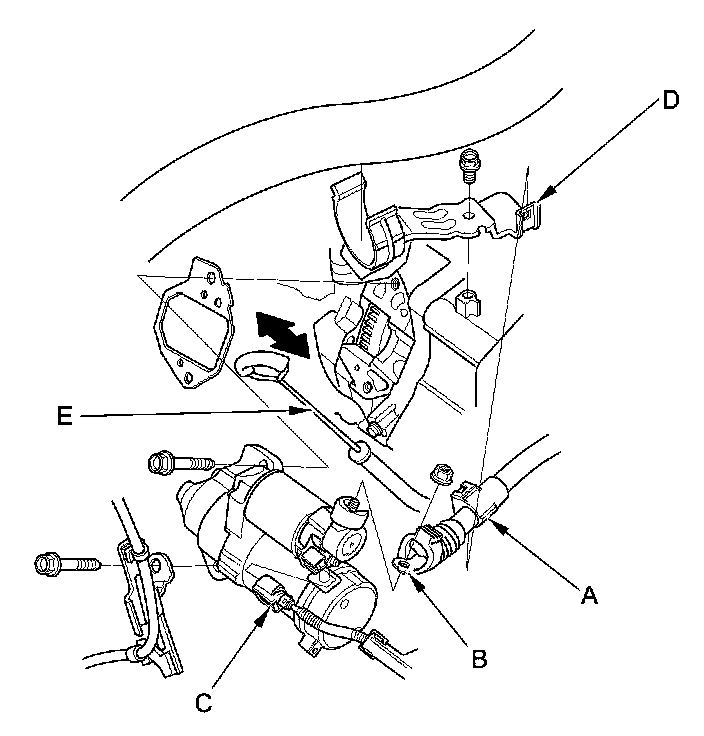 D
E
A
B
C