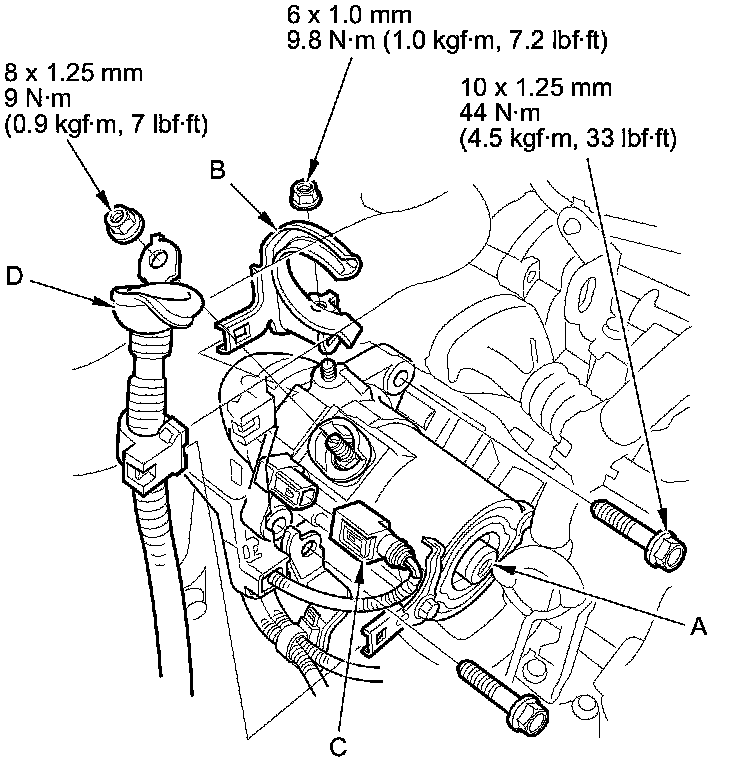 6 x 1.0 mm
9.8 N·m (1.0 kgf·m, 7.2 lbf·ft)

8 x 1.25 mm
9 N·m
(0.9 kgf·m, 7 lbf·ft)

10 x 1.25 mm
44 N·m
(4.5 kgf·m, 33 lbf·ft)

B

D

A

C