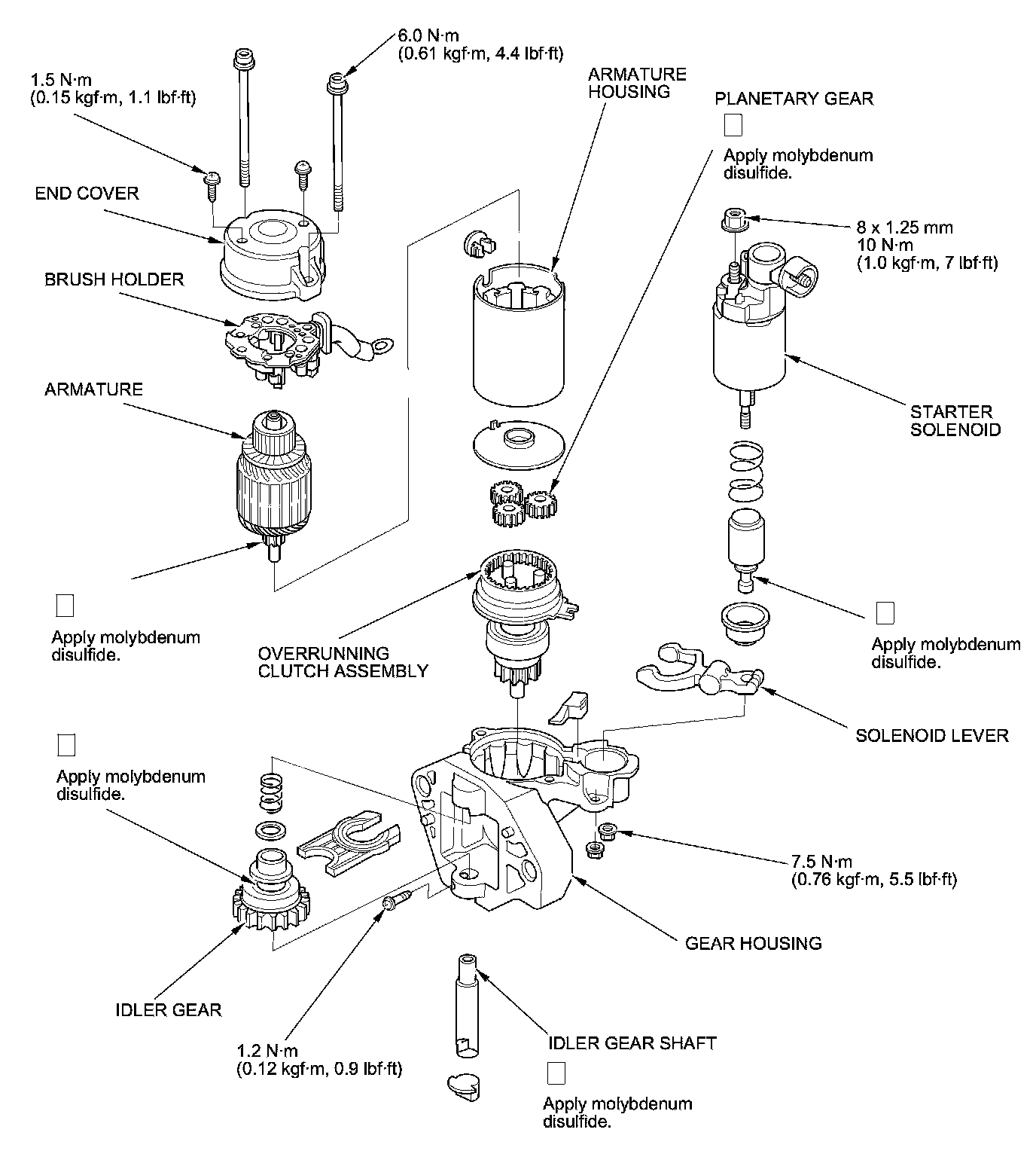 6.0 N·m
(0.61 kgf·m, 4.4 lbf·ft)

1.5 N·m
(0.15 kgf·m, 1.1 lbf·ft)

ARMATURE HOUSING

PLANETARY GEAR

Apply molybdenum disulfide.

END COVER

8 x 1.25 mm
10 N·m
(1.0 kgf·m, 7 lbf·ft)

BRUSH HOLDER

ARMATURE

STARTER SOLENOID

Apply molybdenum disulfide.

OVERRUNNING CLUTCH ASSEMBLY

Apply molybdenum disulfide.

SOLENOID LEVER

Apply molybdenum disulfide.

7.5 N·m
(0.76 kgf·m, 5.5 lbf·ft)

GEAR HOUSING

IDLER GEAR

1.2 N·m
(0.12 kgf·m, 0.9 lbf·ft)

IDLER GEAR SHAFT

Apply molybdenum disulfide.