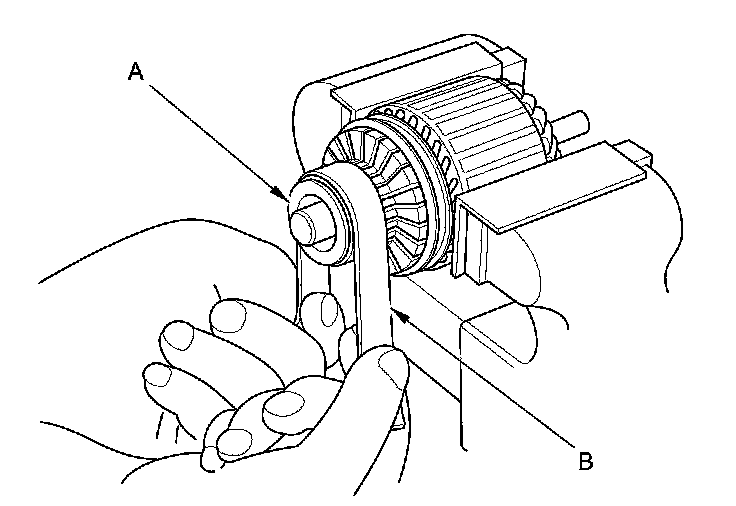 A

B