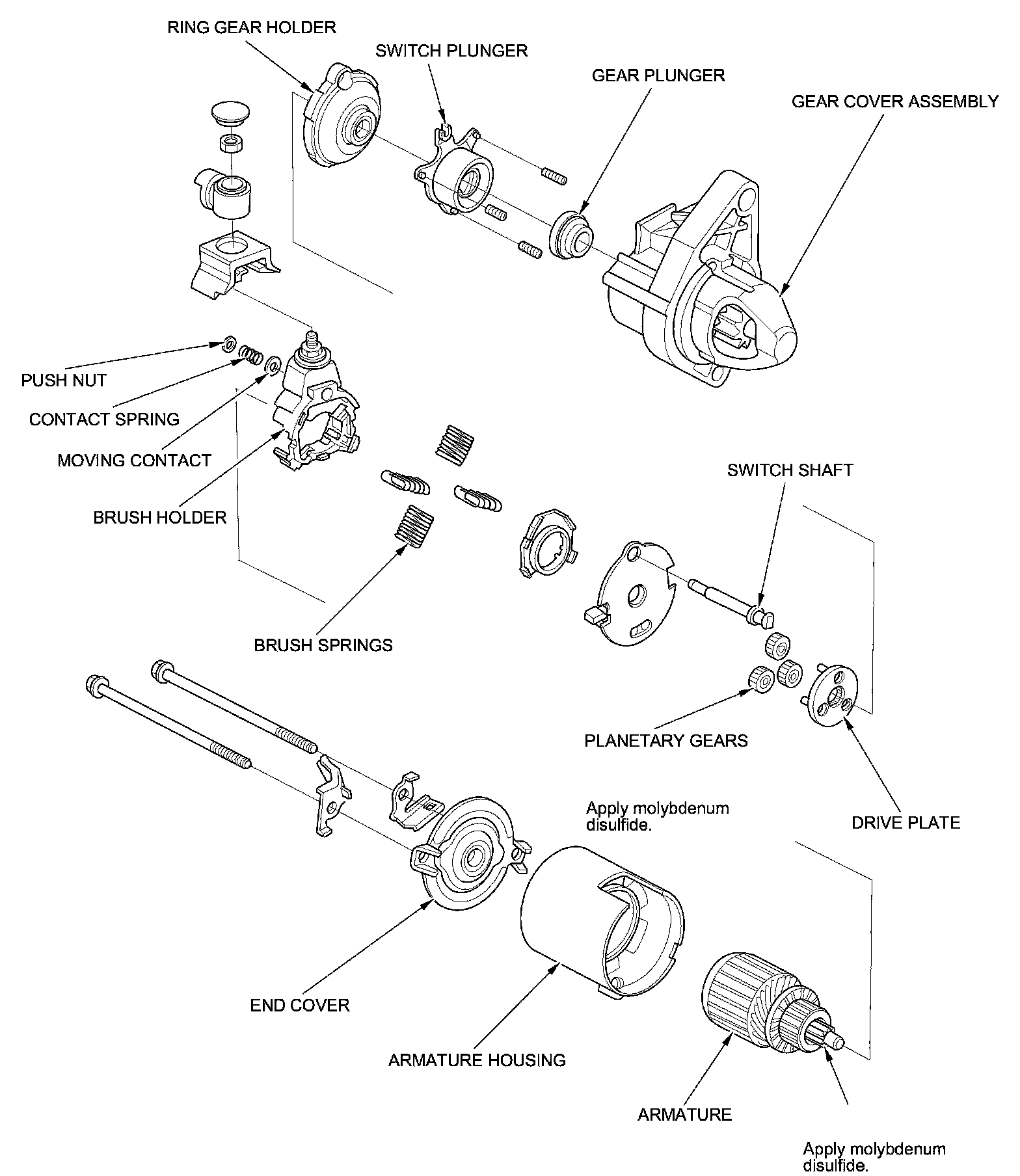 RING GEAR HOLDER

SWITCH PLUNGER

GEAR PLUNGER

GEAR COVER ASSEMBLY

PUSH NUT

CONTACT SPRING

MOVING CONTACT

BRUSH HOLDER

SWITCH SHAFT

BRUSH SPRINGS

PLANETARY GEARS

Apply molybdenum disulfide.

DRIVE PLATE

END COVER

ARMATURE HOUSING

ARMATURE

Apply molybdenum disulfide.