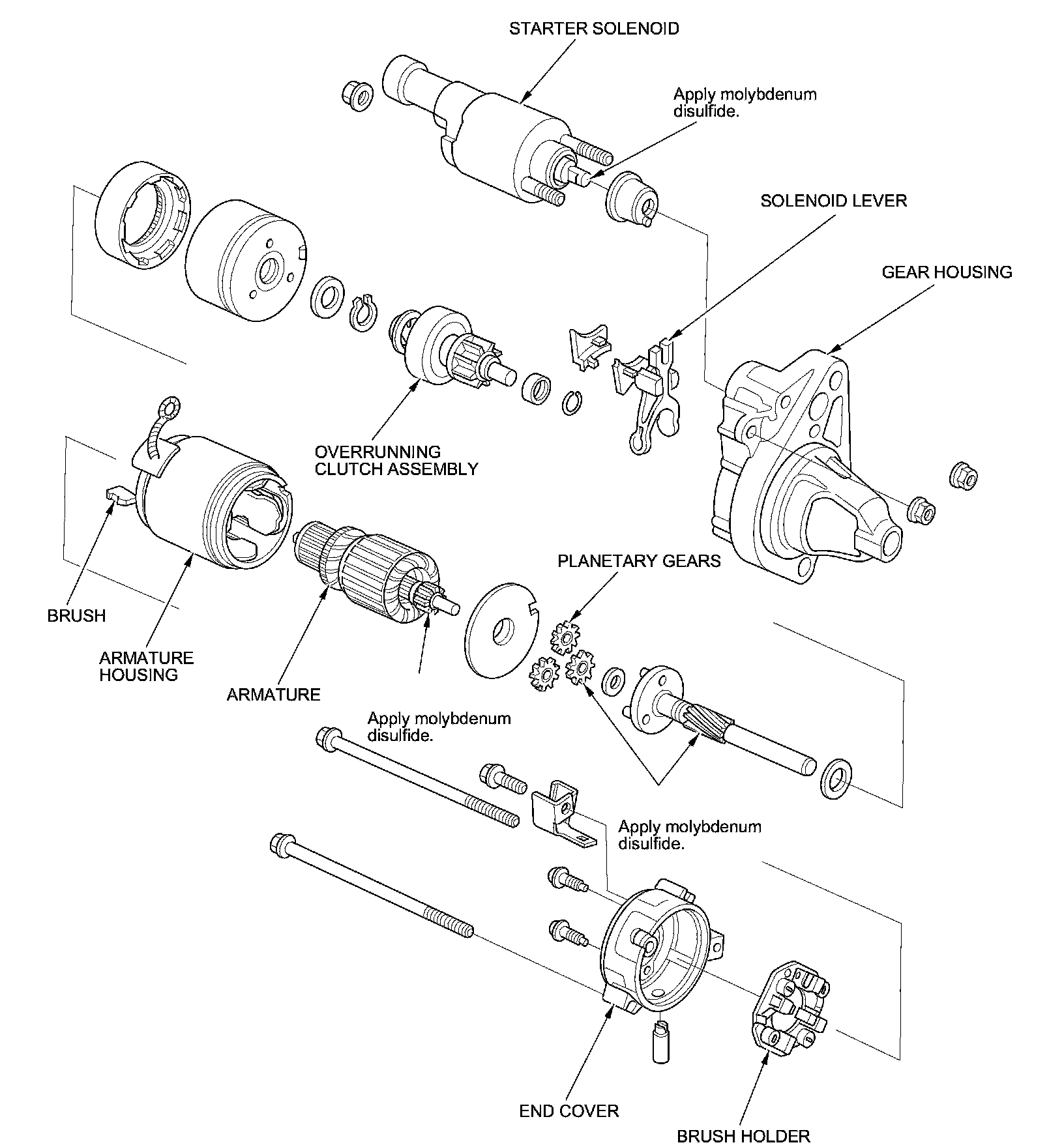 STARTER SOLENOID

Apply molybdenum disulfide.

SOLENOID LEVER

GEAR HOUSING

OVERRUNNING CLUTCH ASSEMBLY

PLANETARY GEARS

BRUSH

ARMATURE HOUSING

ARMATURE

Apply molybdenum disulfide.

Apply molybdenum disulfide.

END COVER

BRUSH HOLDER