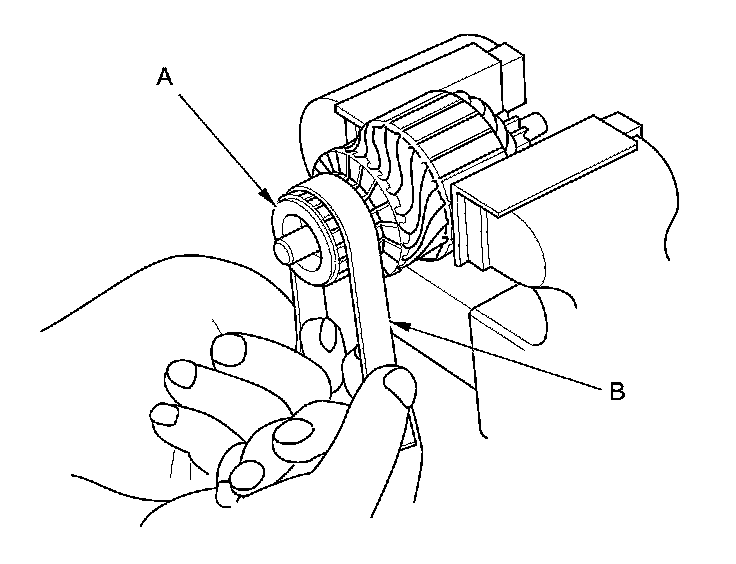 A

B